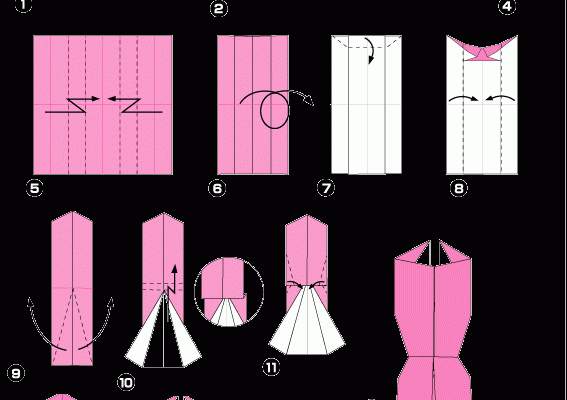 1
2
4
5
6
7
8
9
10
11