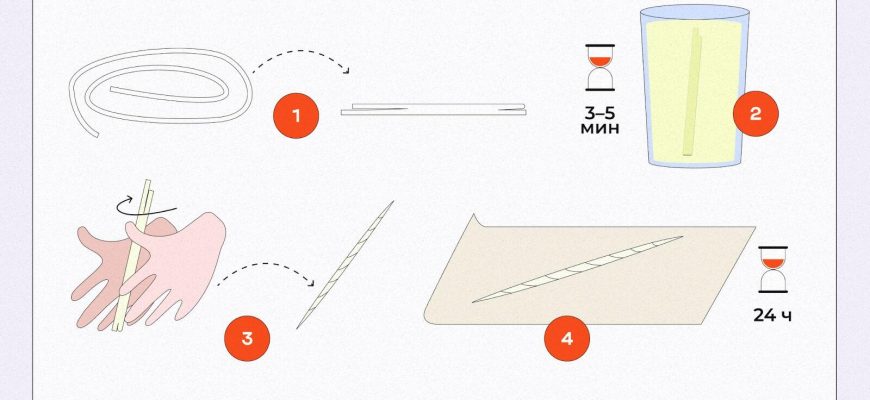 1

3–5
мин

2

3

4

24 ч